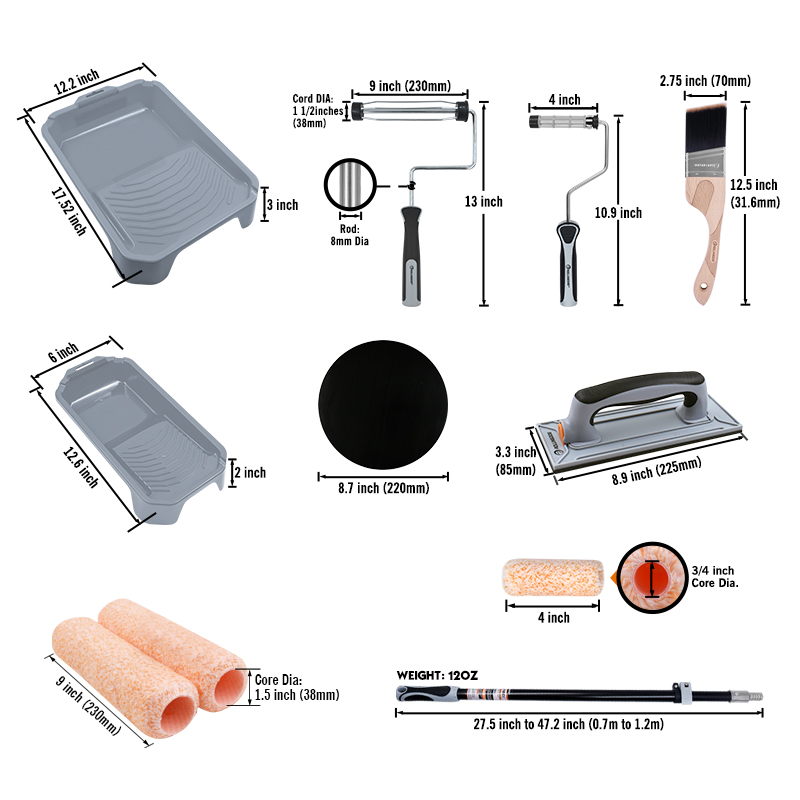 12.2 inch

17.52 inch

3 inch

Cord DIA: 1 1/2inches (38mm)

9 inch (230mm)

Rod: 8mm Dia

13 inch

4 inch

10.9 inch

2.75 inch (70mm)

12.5 inch (31.6mm)

6 inch

12.6 inch

2 inch

8.7 inch (220mm)

3.3 inch (85mm)

8.9 inch (225mm)

4 inch

3/4 inch Core Dia.

9 inch (230mm)

Core Dia: 1.5 inch (38mm)

WEIGHT: 12OZ

27.5 inch to 47.2 inch (0.7m to 1.2m)