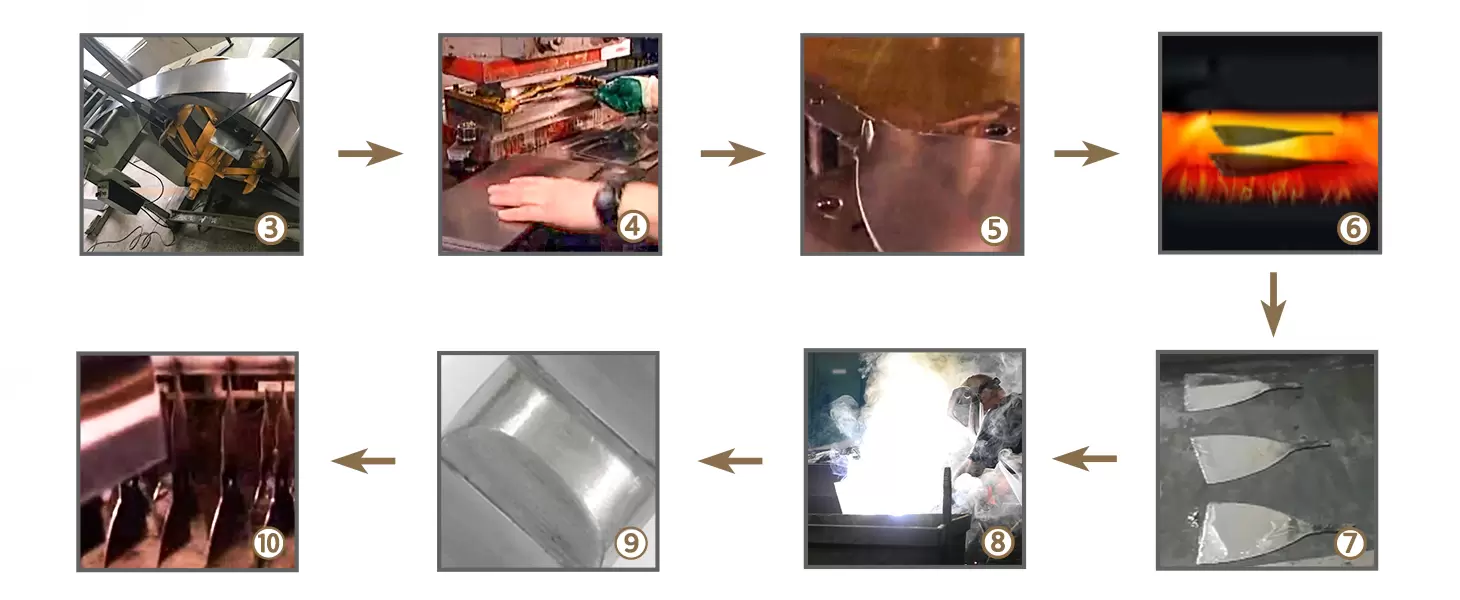 3

4

5

6

7

8

9

10