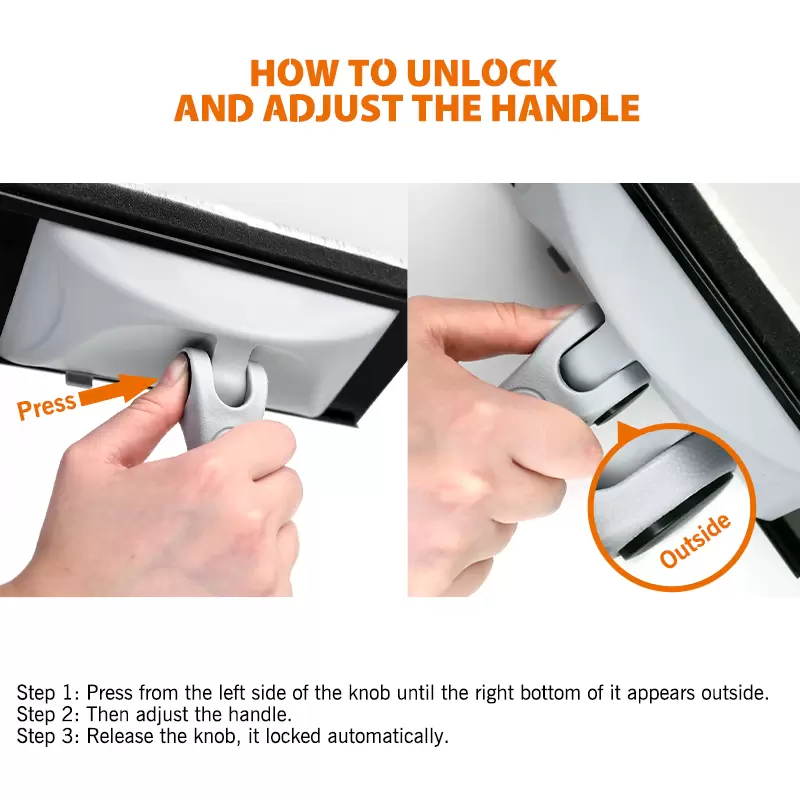 HOW TO UNLOCK
AND ADJUST THE HANDLE

Press

Outside

Step 1: Press from the left side of the knob until the right bottom of it appears outside.
Step 2: Then adjust the handle.
Step 3: Release the knob, it locked automatically.