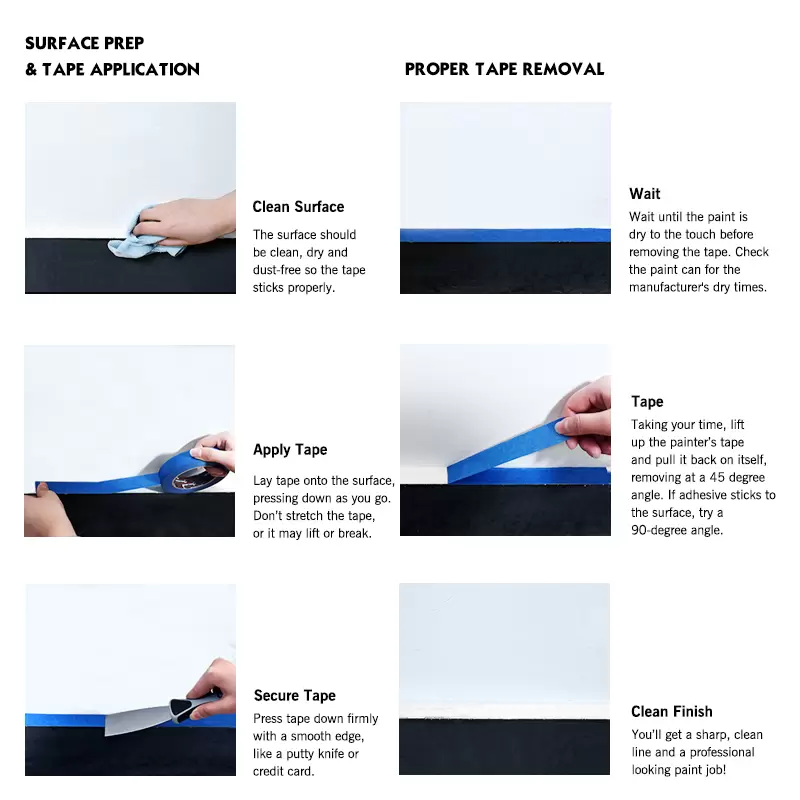 SURFACE PREP
& TAPE APPLICATION

Clean Surface

The surface should be clean, dry and dust-free so the tape sticks properly.

Apply Tape

Lay tape onto the surface, pressing down as you go. Don't stretch the tape, or it may lift or break.

Secure Tape

Press tape down firmly with a smooth edge, like a putty knife or credit card.

PROPER TAPE REMOVAL

Wait

Wait until the paint is dry to the touch before removing the tape. Check the paint can for the manufacturer's dry times.

Tape

Taking your time, lift up the painter's tape and pull it back on itself, removing at a 45 degree angle. If adhesive sticks to the surface, try a 90-degree angle.

Clean Finish

You'll get a sharp, clean line and a professional looking paint job!