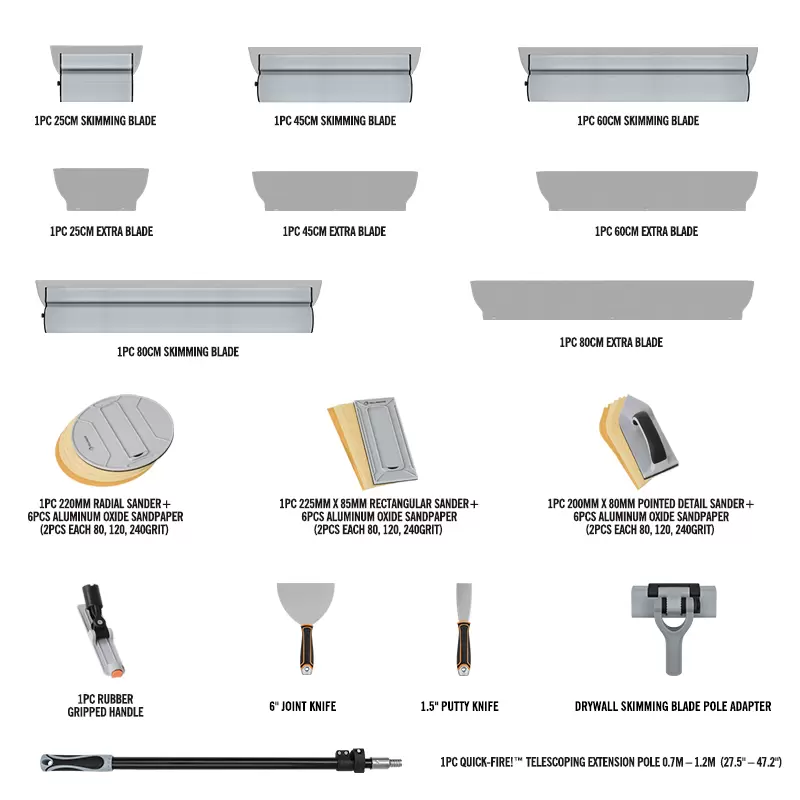 1PC 25CM SKIMMING BLADE

1PC 45CM SKIMMING BLADE

1PC 60CM SKIMMING BLADE

1PC 25CM EXTRA BLADE

1PC 45CM EXTRA BLADE

1PC 60CM EXTRA BLADE

1PC 80CM SKIMMING BLADE

1PC 80CM EXTRA BLADE

1PC 220MM RADIAL SANDER + 6PCS ALUMINUM OXIDE SANDPAPER (2PCS EACH 80, 120, 240GRIT)

1PC 225MM X 85MM RECTANGULAR SANDER + 6PCS ALUMINUM OXIDE SANDPAPER (2PCS EACH 80, 120, 240GRIT)

1PC 200MM X 80MM POINTED DETAIL SANDER + 6PCS ALUMINUM OXIDE SANDPAPER (2PCS EACH 80, 120, 240GRIT)

1PC RUBBER GRIPPED HANDLE

6" JOINT KNIFE

1.5" PUTTY KNIFE

DRYWALL SKIMMING BLADE POLE ADAPTER

1PC QUICK-FIRE!™ TELESCOPING EXTENSION POLE 0.7M – 1.2M (27.5" – 47.2")