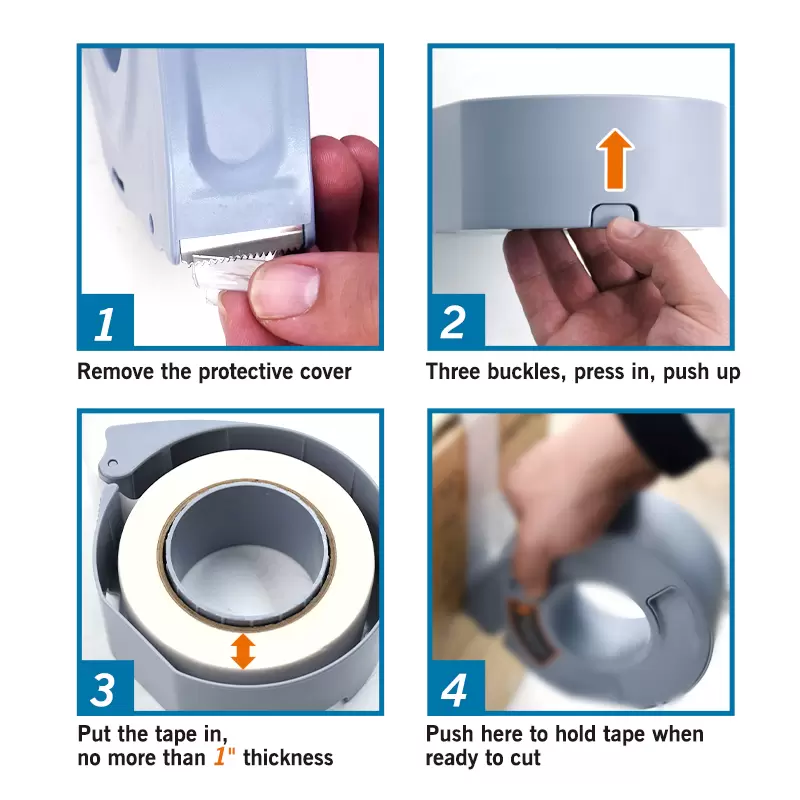 1

Remove the protective cover

2

Three buckles, press in, push up

3

Put the tape in,
no more than 1" thickness

4

Push here to hold tape when ready to cut