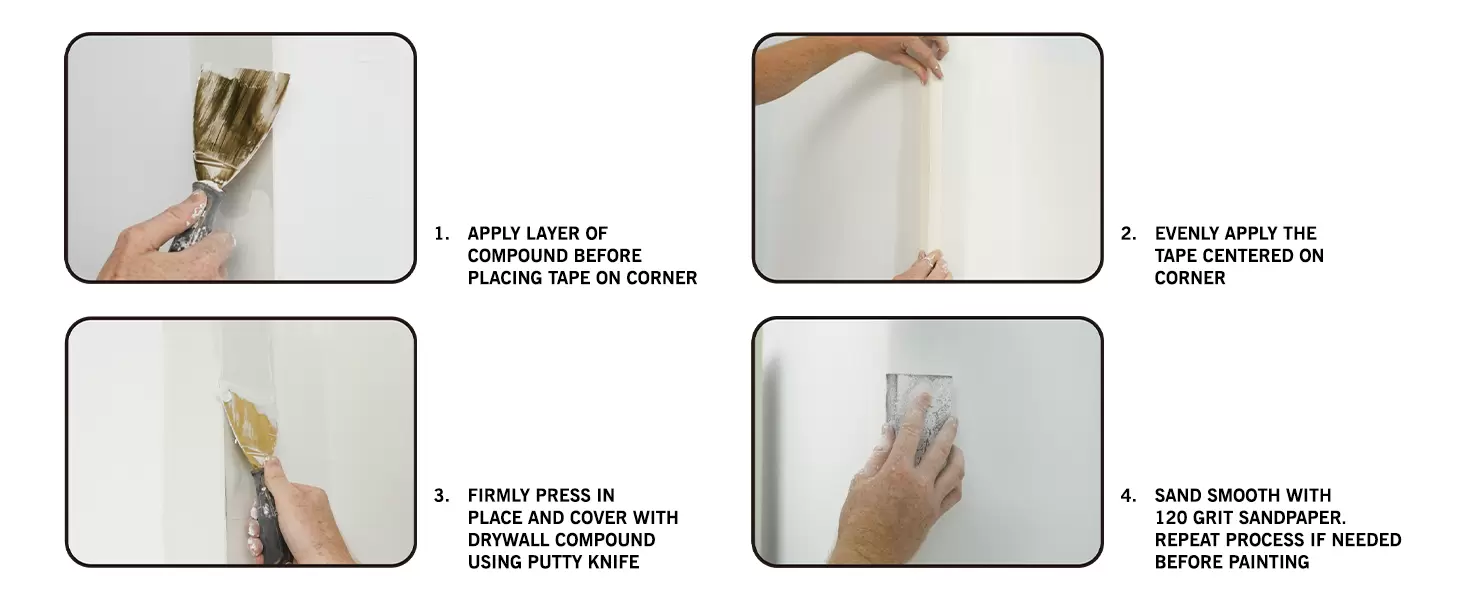 1. APPLY LAYER OF COMPOUND BEFORE PLACING TAPE ON CORNER

2. EVENLY APPLY THE TAPE CENTERED ON CORNER

3. FIRMLY PRESS IN PLACE AND COVER WITH DRYWALL COMPOUND USING PUTTY KNIFE

4. SAND SMOOTH WITH 120 GRIT SANDPAPER. REPEAT PROCESS IF NEEDED BEFORE PAINTING