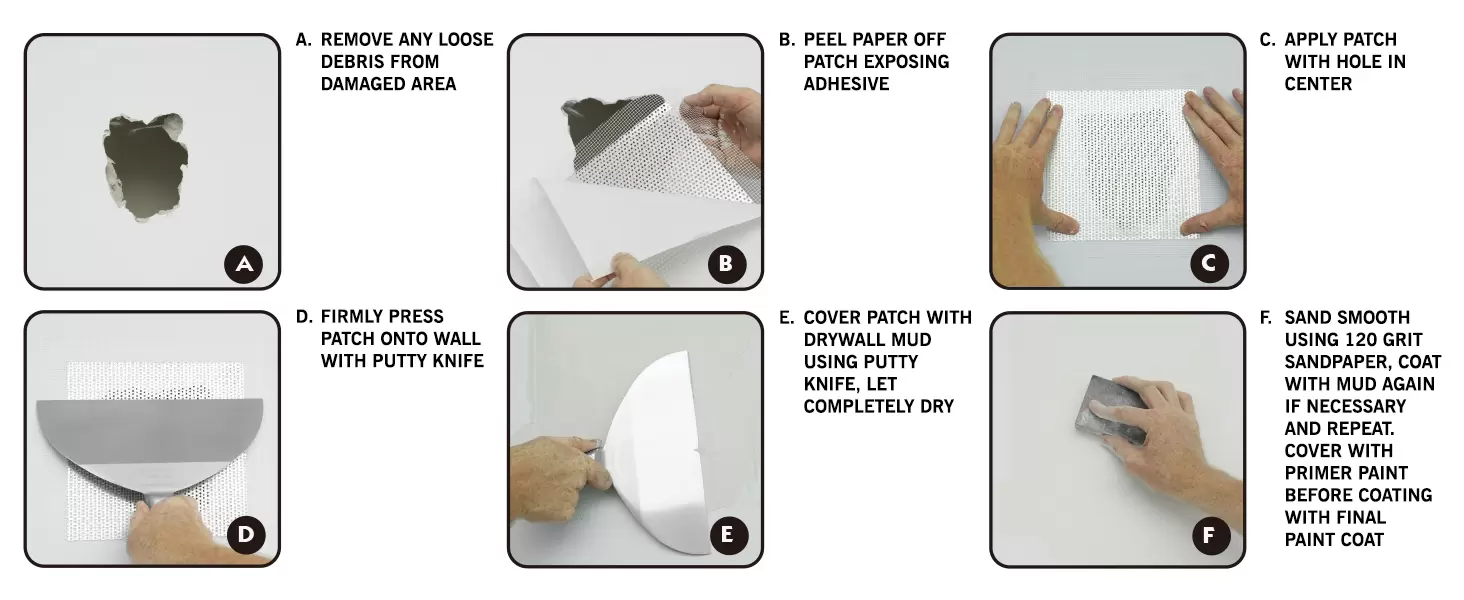 A

A. REMOVE ANY LOOSE DEBRIS FROM DAMAGED AREA

B

B. PEEL PAPER OFF PATCH EXPOSING ADHESIVE

C

C. APPLY PATCH WITH HOLE IN CENTER

D

D. FIRMLY PRESS PATCH ONTO WALL WITH PUTTY KNIFE

E

E. COVER PATCH WITH DRYWALL MUD USING PUTTY KNIFE, LET COMPLETELY DRY

F

F. SAND SMOOTH USING 120 GRIT SANDPAPER, COAT WITH MUD AGAIN IF NECESSARY AND REPEAT. COVER WITH PRIMER PAINT BEFORE COATING WITH FINAL PAINT COAT