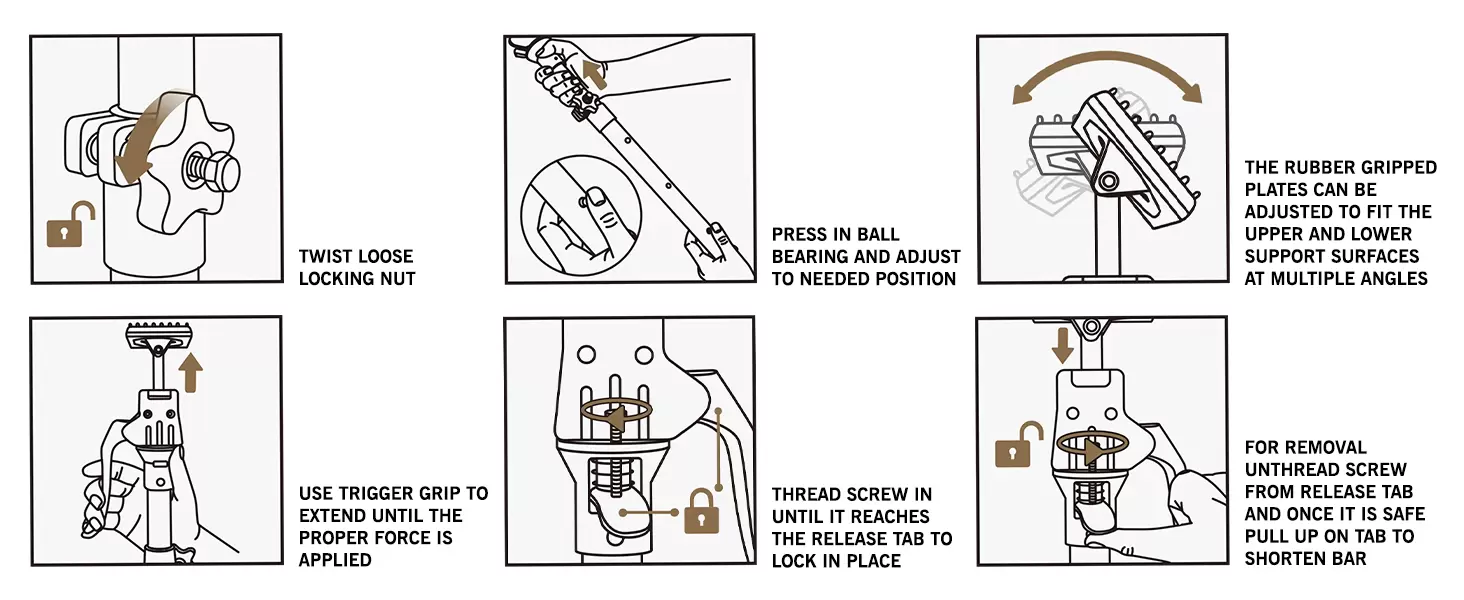 TWIST LOOSE LOCKING NUT

PRESS IN BALL BEARING AND ADJUST TO NEEDED POSITION

THE RUBBER GRIPPED PLATES CAN BE ADJUSTED TO FIT THE UPPER AND LOWER SUPPORT SURFACES AT MULTIPLE ANGLES

USE TRIGGER GRIP TO EXTEND UNTIL THE PROPER FORCE IS APPLIED

THREAD SCREW IN UNTIL IT REACHES THE RELEASE TAB TO LOCK IN PLACE

FOR REMOVAL UNTHREAD SCREW FROM RELEASE TAB AND ONCE IT IS SAFE PULL UP ON TAB TO SHORTEN BAR