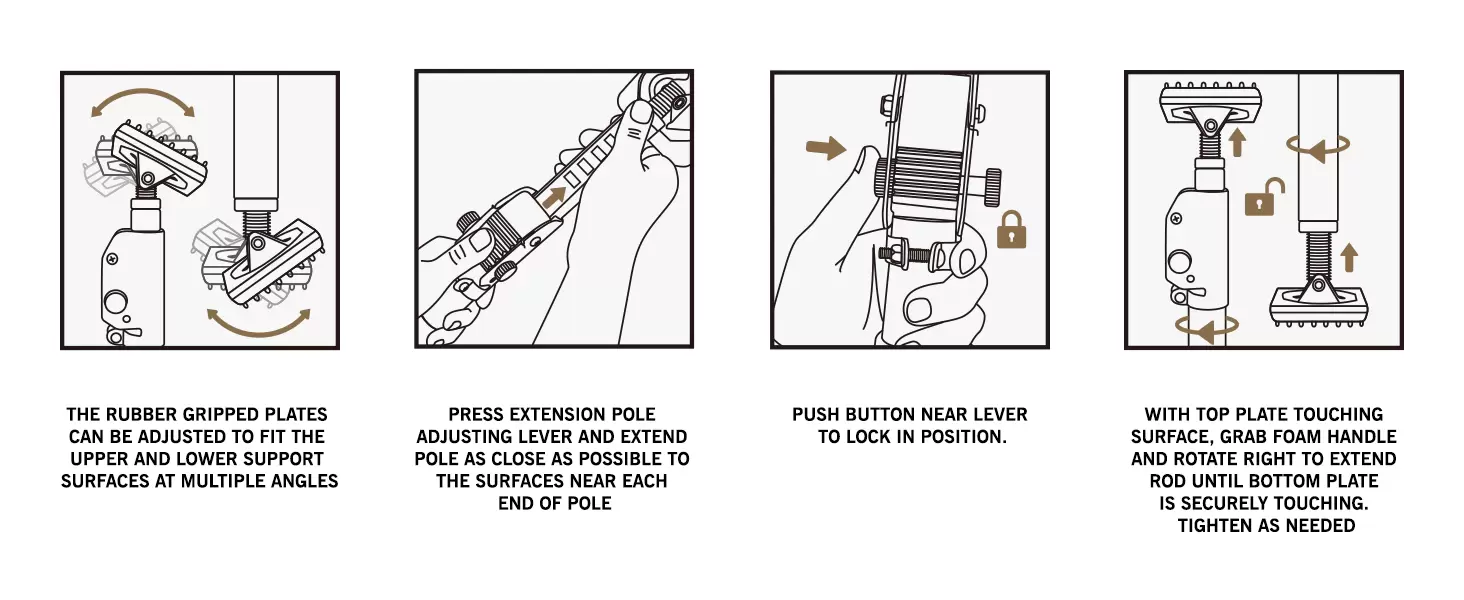 THE RUBBER GRIPPED PLATES CAN BE ADJUSTED TO FIT THE UPPER AND LOWER SUPPORT SURFACES AT MULTIPLE ANGLES

PRESS EXTENSION POLE ADJUSTING LEVER AND EXTEND POLE AS CLOSE AS POSSIBLE TO THE SURFACES NEAR EACH END OF POLE

PUSH BUTTON NEAR LEVER TO LOCK IN POSITION.

WITH TOP PLATE TOUCHING SURFACE, GRAB FOAM HANDLE AND ROTATE RIGHT TO EXTEND ROD UNTIL BOTTOM PLATE IS SECURELY TOUCHING. TIGHTEN AS NEEDED